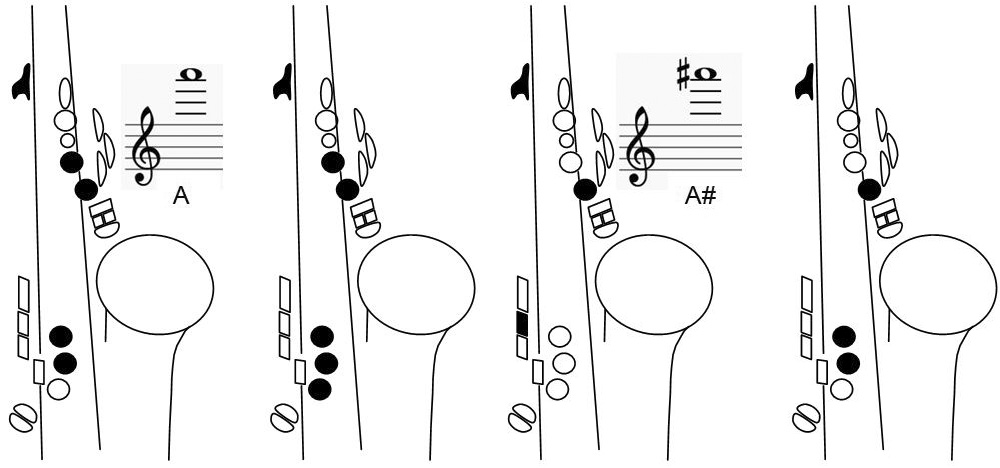 A

A#